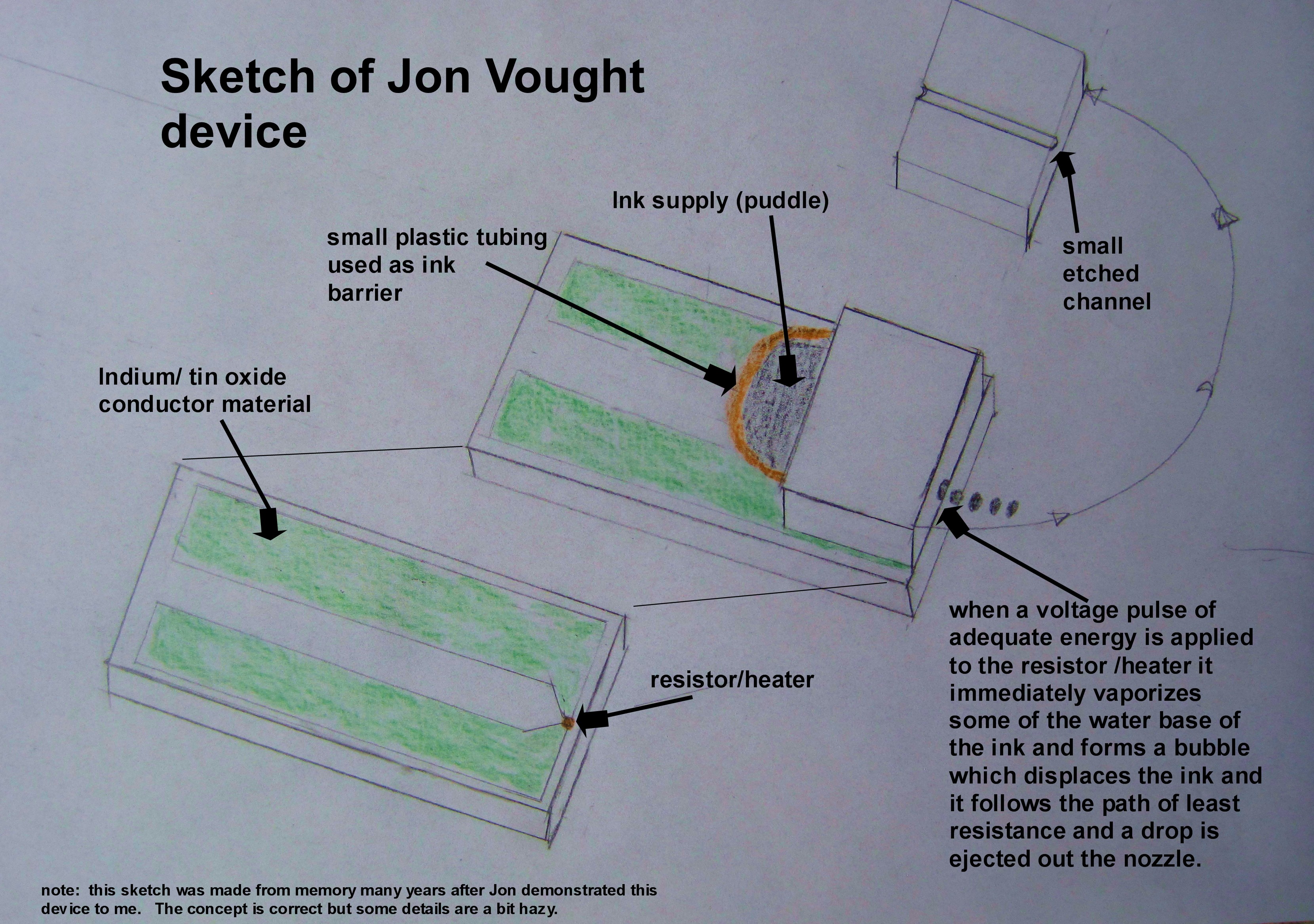 Sketch of Jon Vought device

Ink supply (puddle)

small plastic tubing used as ink barrier

small etched channel

Indium/ tin oxide conductor material

resistor/heater

when a voltage pulse of adequate energy is applied to the resistor /heater it immediately vaporizes some of the water base of the ink and forms a bubble which displaces the ink and it follows the path of least resistance and a drop is ejected out the nozzle.

note: this sketch was made from memory many years after Jon demonstrated this device to me. The concept is correct but some details are a bit hazy.