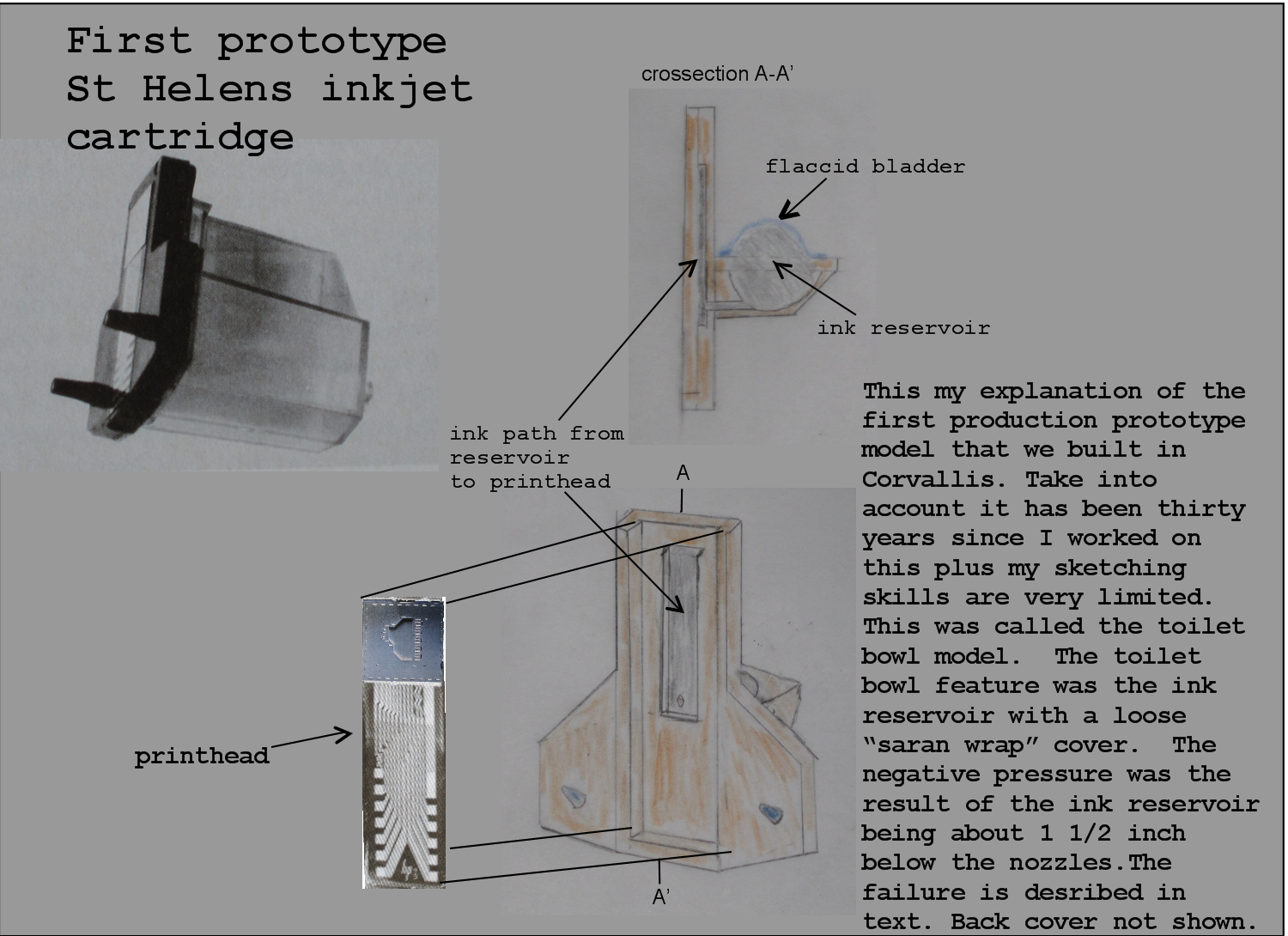 First prototype St Helens inkjet cartridge

crossection A-A'

flaccid bladder

ink reservoir

ink path from reservoir to printhead

A

printhead

A'

This my explanation of the first production prototype model that we built in Corvallis. Take into account it has been thirty years since I worked on this plus my sketching skills are very limited. This was called the toilet bowl model. The toilet bowl feature was the ink reservoir with a loose "saran wrap" cover. The negative pressure was the result of the ink reservoir being about 1 1/2 inch below the nozzles.The failure is desribed in text. Back cover not shown.